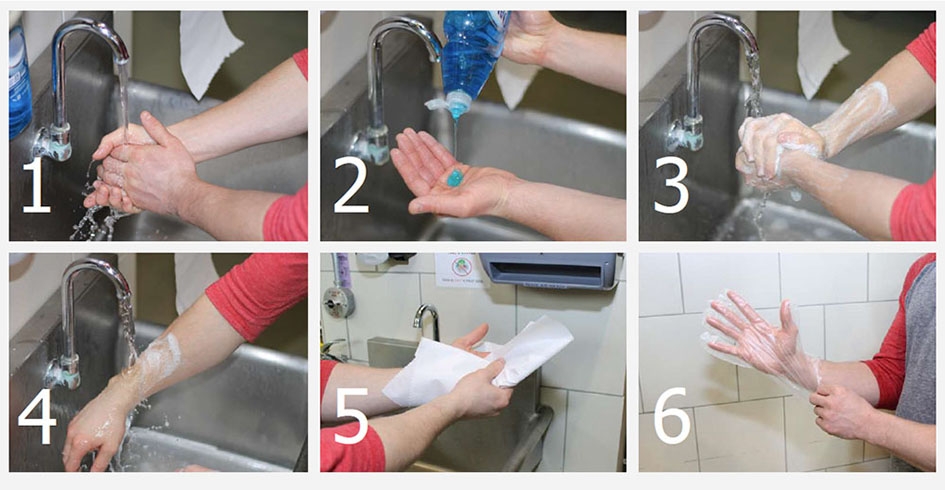 1
2
3
4
5
6