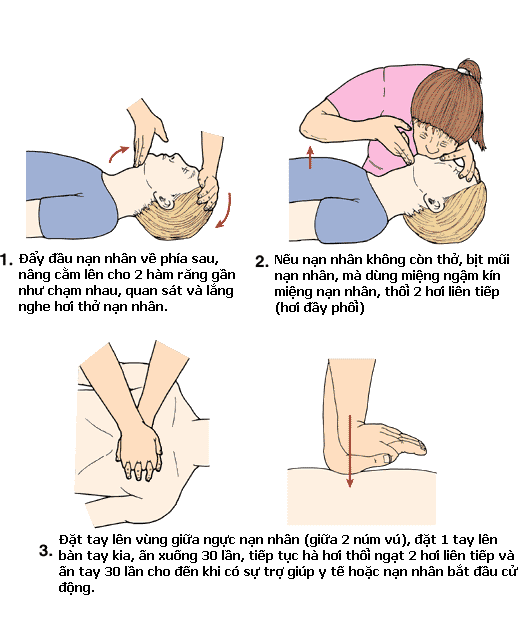 1. Đẩy đầu nạn nhân về phía sau, nâng cằm lên cho 2 hàm răng gần như chạm nhau, quan sát và lắng nghe hơi thở nạn nhân.

2. Nếu nạn nhân không còn thở, bịt mũi nạn nhân, mà dùng miệng ngậm kín miệng nạn nhân, thổi 2 hơi liên tiếp (hơi đầy phổi)

3. Đặt tay lên vùng giữa ngực nạn nhân (giữa 2 núm vú), đặt 1 tay lên bàn tay kia, ấn xuống 30 lần, tiếp tục hà hơi thổi ngạt 2 hơi liên tiếp và ấn tay 30 lần cho đến khi có sự trợ giúp y tế hoặc nạn nhân bắt đầu cử động.