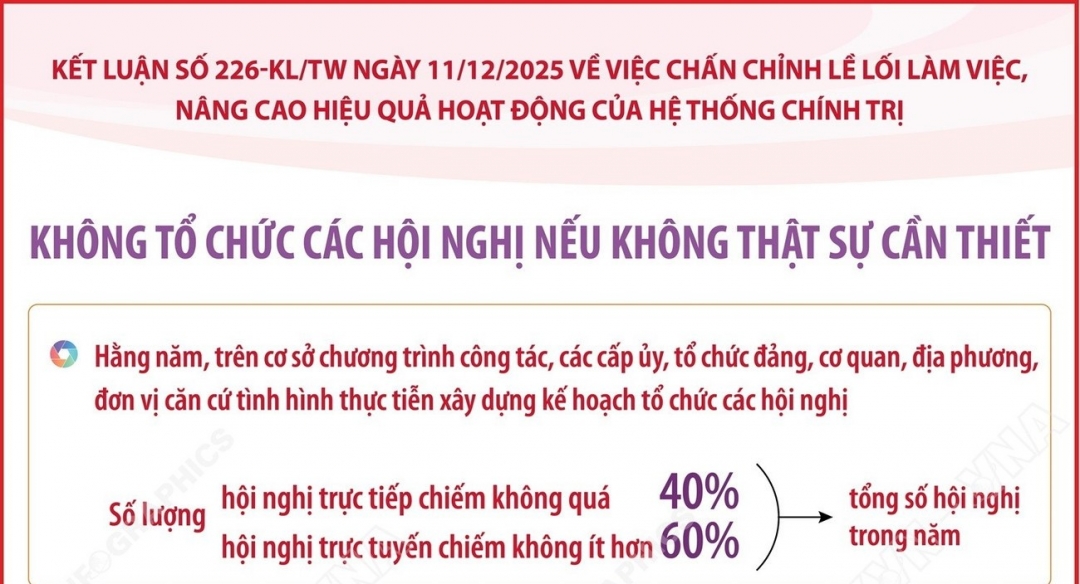 KẾT LUẬN SỐ 226-KL/TW NGÀY 11/12/2025 VỀ VIỆC CHẤN CHỈNH LỀ LỐI LÀM VIỆC, NÂNG CAO HIỆU QUẢ HOẠT ĐỘNG CỦA HỆ THỐNG CHÍNH TRỊ

KHÔNG TỔ CHỨC CÁC HỘI NGHỊ NẾU KHÔNG THẬT SỰ CẦN THIẾT

Hằng năm, trên cơ sở chương trình công tác, các cấp ủy, tổ chức đảng, cơ quan, địa phương, đơn vị căn cứ tình hình thực tiễn xây dựng kế hoạch tổ chức các hội nghị

Số lượng hội nghị trực tiếp chiếm không quá 40% hội nghị trực tuyến chiếm không ít hơn 60% tổng số hội nghị trong năm

INFOGRAPHICS TTXVN