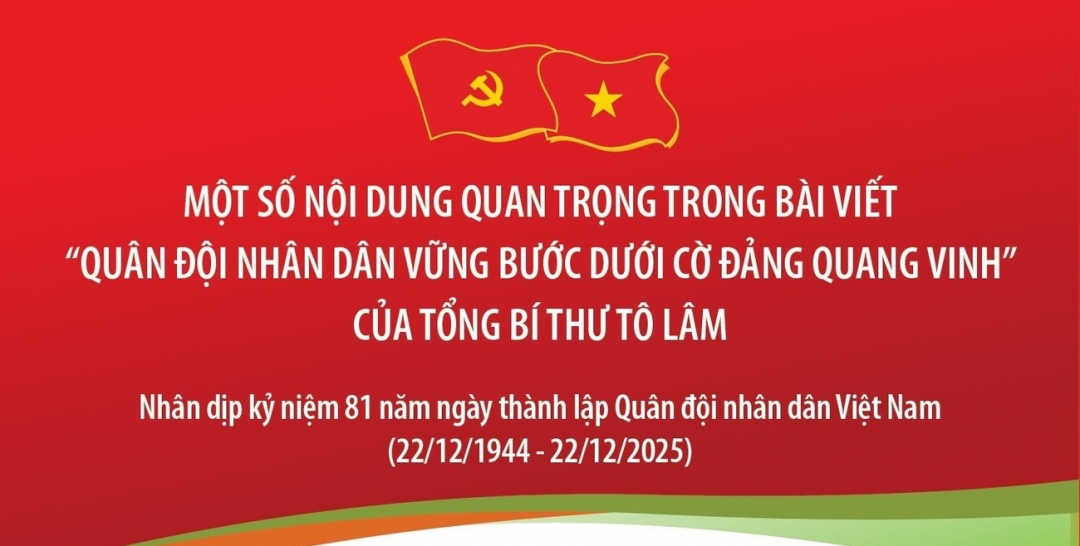 MỘT SỐ NỘI DUNG QUAN TRỌNG TRONG BÀI VIẾT
“QUÂN ĐỘI NHÂN DÂN VỮNG BƯỚC DƯỚI CỜ ĐẢNG QUANG VINH”
CỦA TỔNG BÍ THƯ TÔ LÂM

Nhân dịp kỷ niệm 81 năm ngày thành lập Quân đội nhân dân Việt Nam
(22/12/1944 - 22/12/2025)