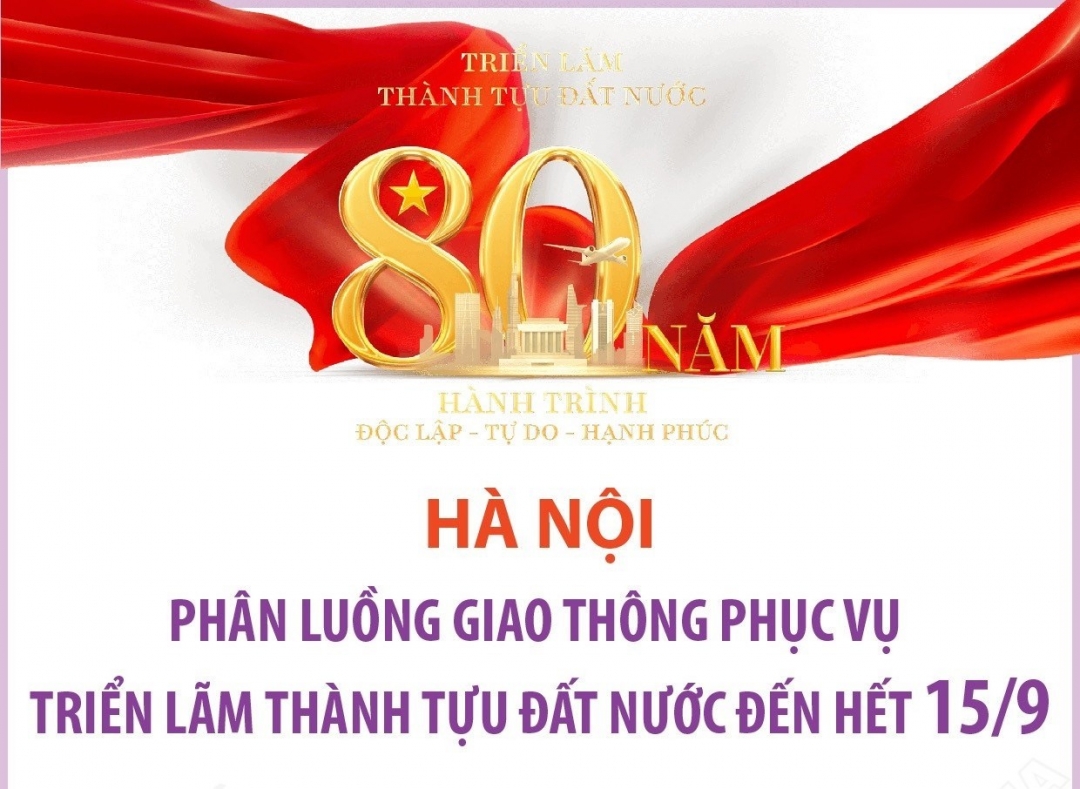 TRIỂN LÃM
THÀNH TỰU ĐẤT NƯỚC

80 NĂM

HÀNH TRÌNH
ĐỘC LẬP - TỰ DO - HẠNH PHÚC

HÀ NỘI

PHÂN LUỒNG GIAO THÔNG PHỤC VỤ
TRIỂN LÃM THÀNH TỰU ĐẤT NƯỚC ĐẾN HẾT 15/9